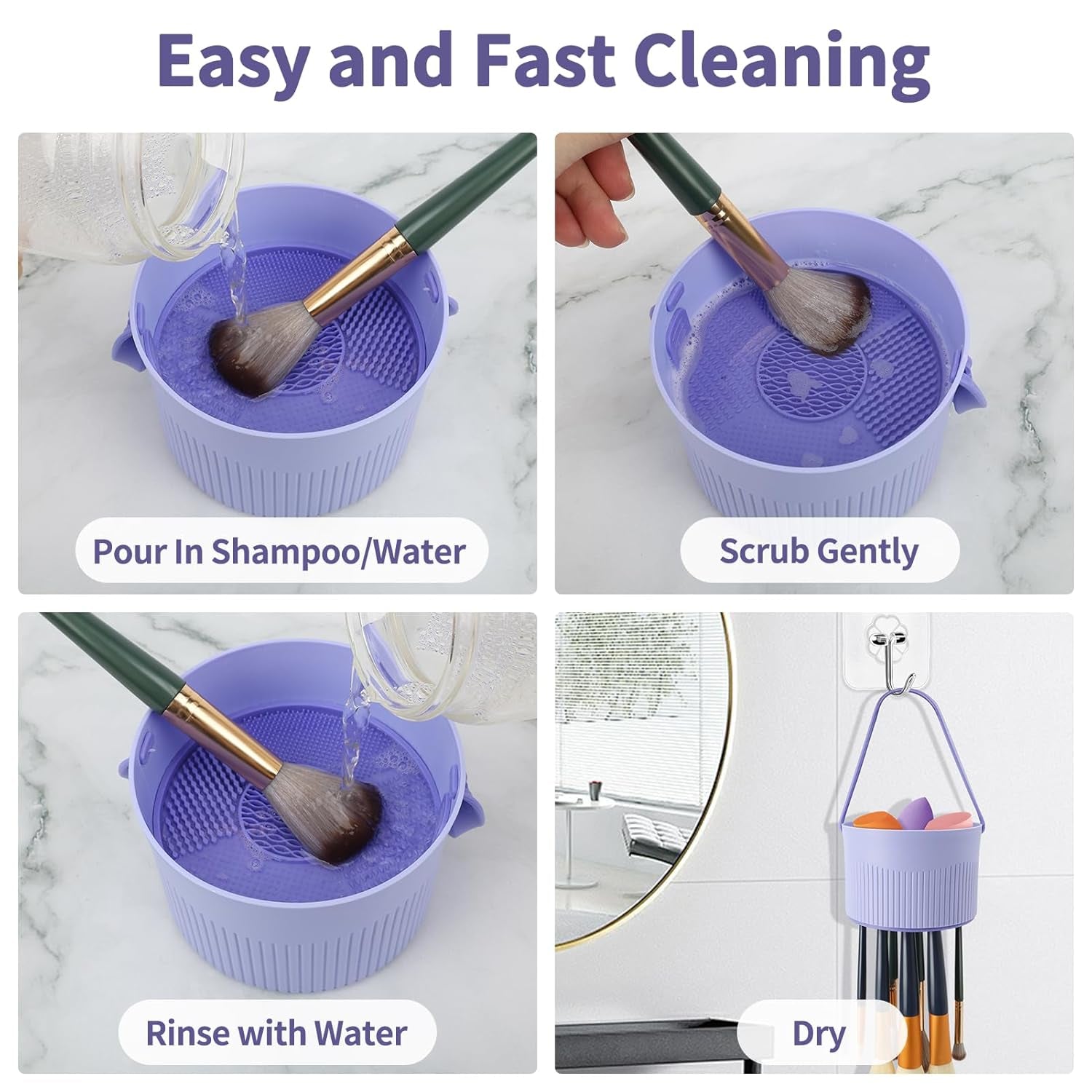 Easy and Fast Cleaning

Pour In Shampoo/Water

Scrub Gently

Rinse with Water

Dry